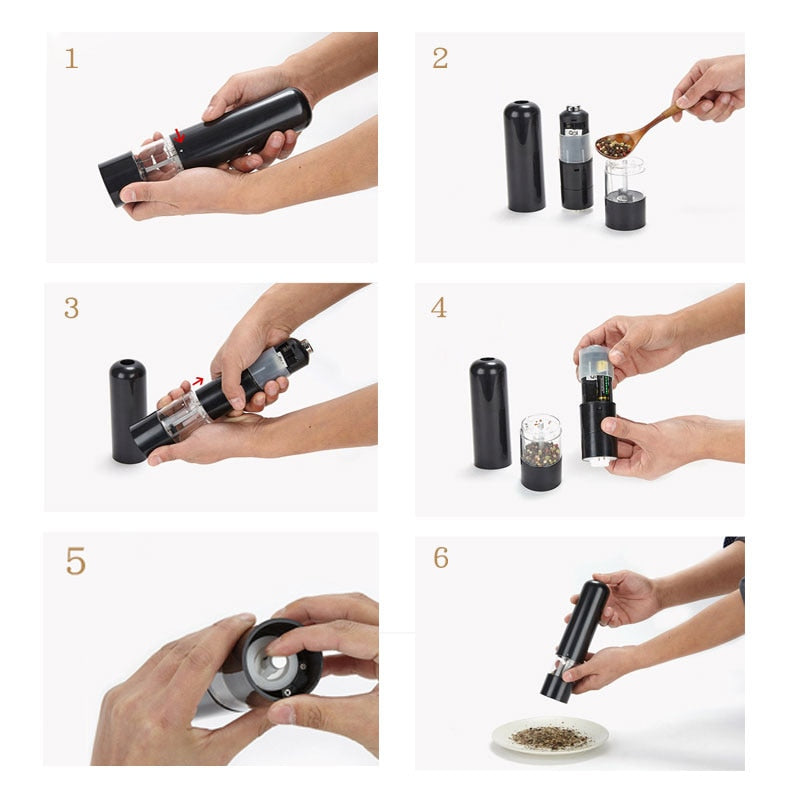 1

2

3

4

5

6